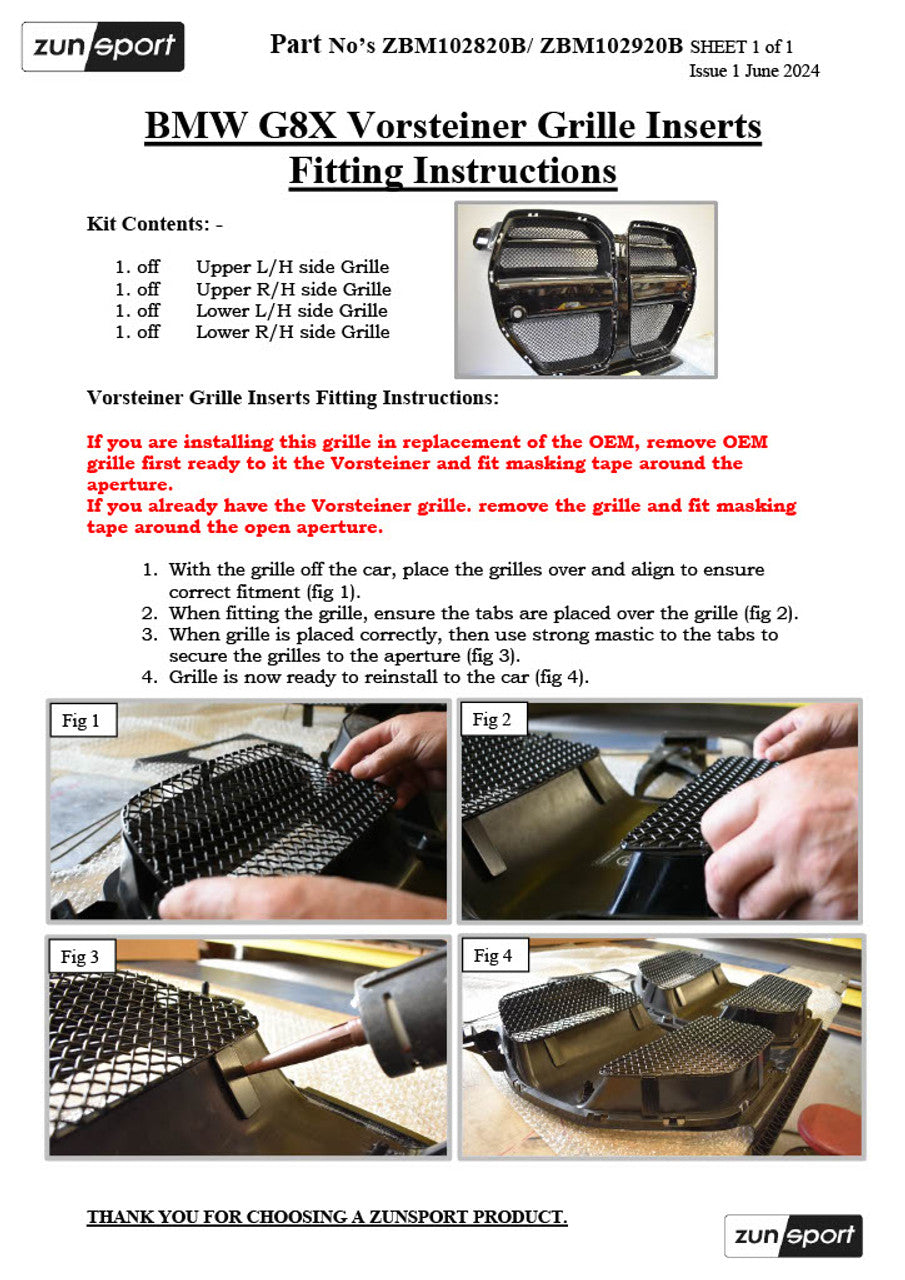 zunsport

Part No's ZBM102820B/ ZBM102920B SHEET 1 of 1
Issue 1 June 2024

BMW G8X Vorsteiner Grille Inserts
Fitting Instructions

Kit Contents: -

1. off Upper L/H side Grille
1. off Upper R/H side Grille
1. off Lower L/H side Grille
1. off Lower R/H side Grille

Vorsteiner Grille Inserts Fitting Instructions:

If you are installing this grille in replacement of the OEM, remove OEM grille first ready to it the Vorsteiner and fit masking tape around the aperture.
If you already have the Vorsteiner grille. remove the grille and fit masking tape around the open aperture.

1. With the grille off the car, place the grilles over and align to ensure correct fitment (fig 1).
2. When fitting the grille, ensure the tabs are placed over the grille (fig 2).
3. When grille is placed correctly, then use strong mastic to the tabs to secure the grilles to the aperture (fig 3).
4. Grille is now ready to reinstall to the car (fig 4).

Fig 1

Fig 2

Fig 3

Fig 4

THANK YOU FOR CHOOSING A ZUNSPORT PRODUCT.

zunsport