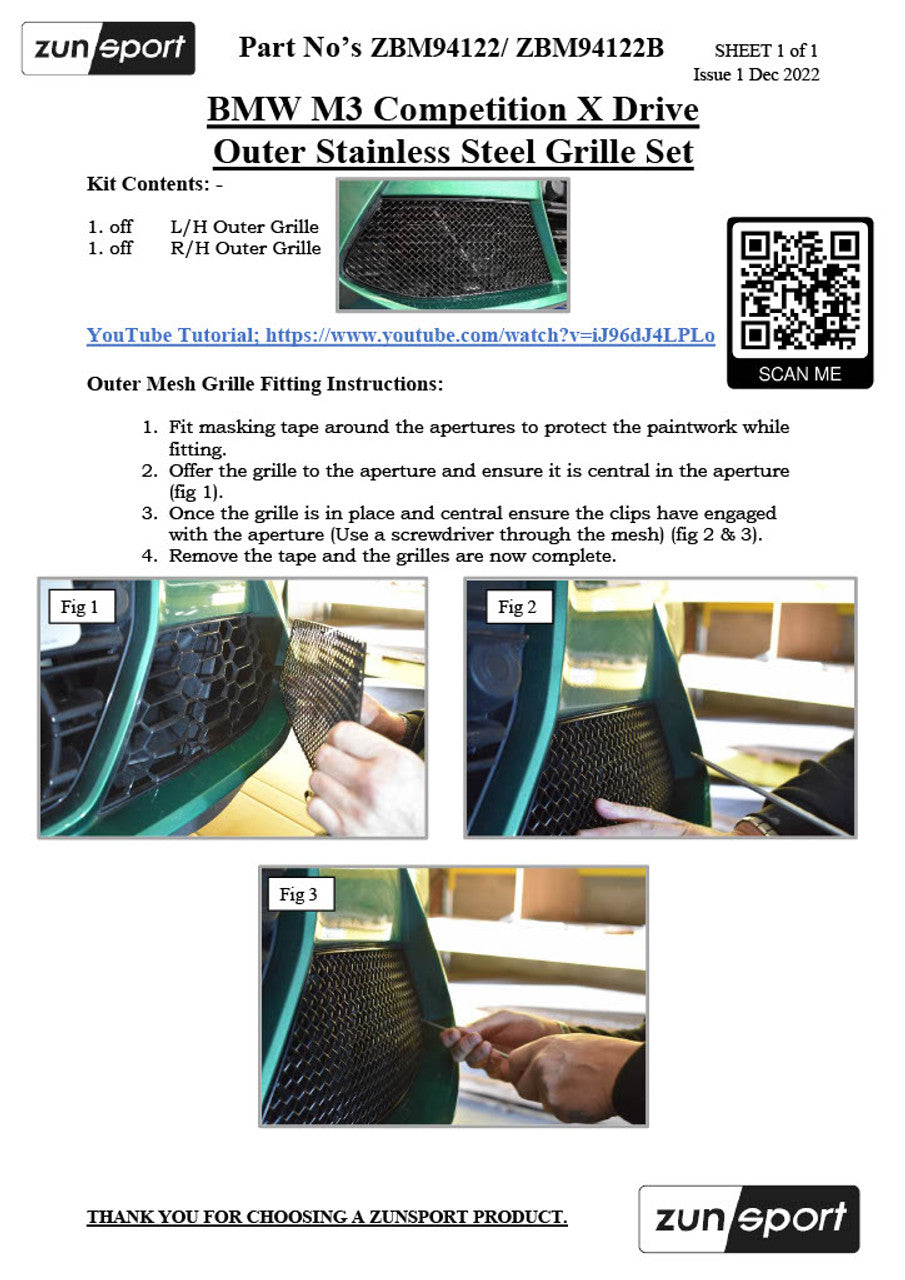 zunsport

Part No's ZBM94122/ ZBM94122B

SHEET 1 of 1
Issue 1 Dec 2022

BMW M3 Competition X Drive
Outer Stainless Steel Grille Set

Kit Contents: -

1. off L/H Outer Grille
1. off R/H Outer Grille

SCAN ME

YouTube Tutorial; https://www.youtube.com/watch?v=iJ96dJ4LPLo

Outer Mesh Grille Fitting Instructions:

1. Fit masking tape around the apertures to protect the paintwork while fitting.
2. Offer the grille to the aperture and ensure it is central in the aperture (fig 1).
3. Once the grille is in place and central ensure the clips have engaged with the aperture (Use a screwdriver through the mesh) (fig 2 & 3).
4. Remove the tape and the grilles are now complete.

Fig 1

Fig 2

Fig 3

THANK YOU FOR CHOOSING A ZUNSPORT PRODUCT.

zunsport