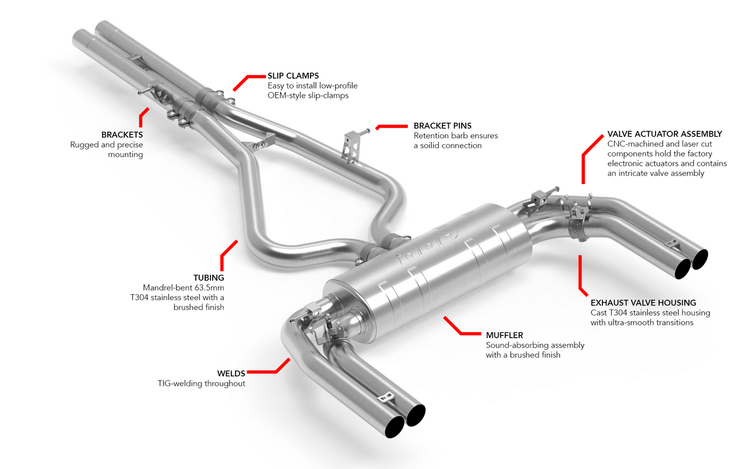 SLIP CLAMPS
Easy to install low-profile OEM-style slip-clamps

BRACKETS
Rugged and precise mounting

BRACKET PINS
Retention barb ensures a soilid connection

VALVE ACTUATOR ASSEMBLY
CNC-machined and laser cut components hold the factory electronic actuators and contains an intricate valve assembly

TUBING
Mandrel-bent 63.5mm T304 stainless steel with a brushed finish

EXHAUST VALVE HOUSING
Cast T304 stainless steel housing with ultra-smooth transitions

MUFFLER
Sound-absorbing assembly with a brushed finish

WELDS
TIG-welding throughout