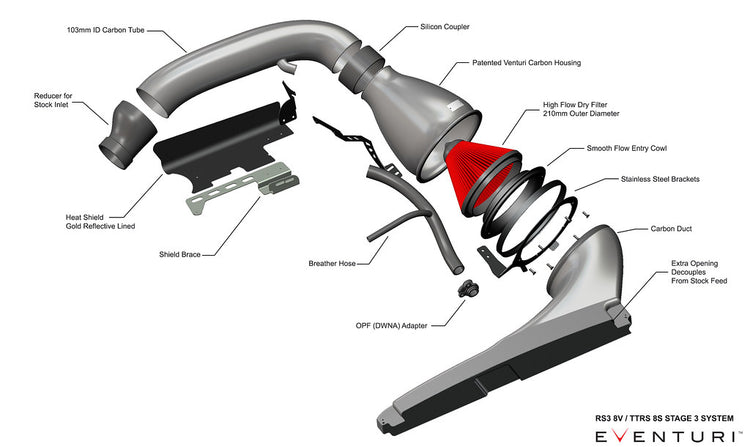 103mm ID Carbon Tube

Silicon Coupler

Patented Venturi Carbon Housing

Reducer for Stock Inlet

High Flow Dry Filter
210mm Outer Diameter

Smooth Flow Entry Cowl

Stainless Steel Brackets

Heat Shield
Gold Reflective Lined

Carbon Duct

Shield Brace

Breather Hose

Extra Opening
Decouples
From Stock Feed

OPF (DWNA) Adapter

RS3 8V / TTRS 8S STAGE 3 SYSTEM

EVENTURI™